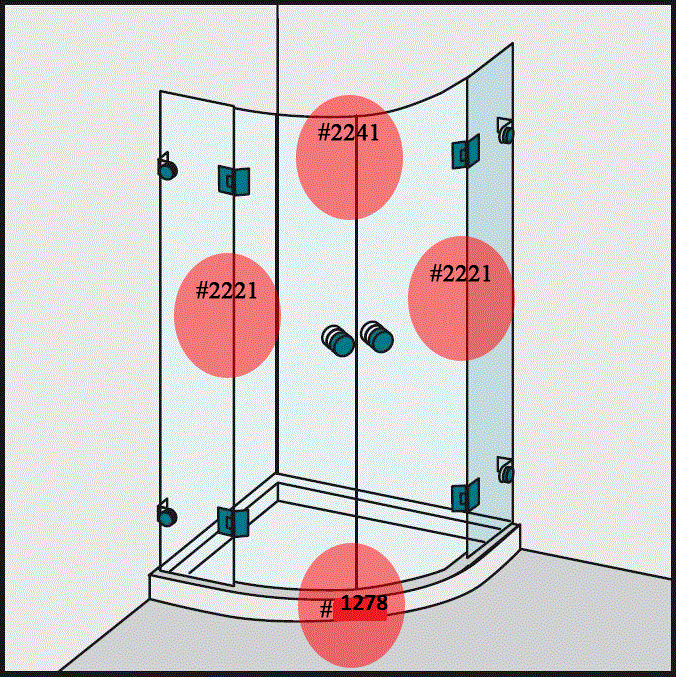 #2241

#2221

#2221

# 1278