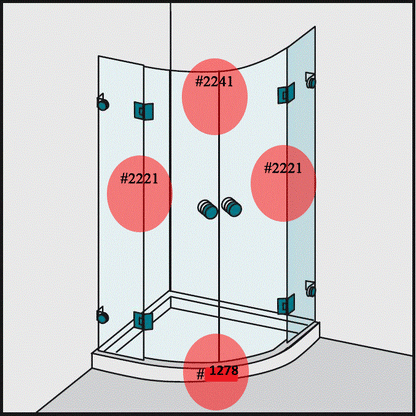 #2241

#2221

#2221

# 1278