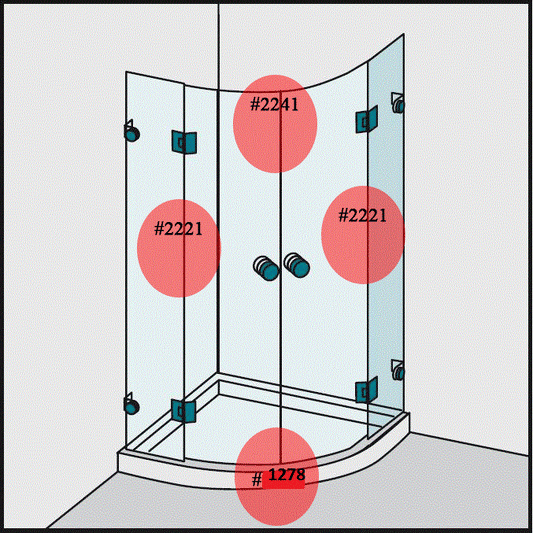 #2241

#2221

#2221

# 1278