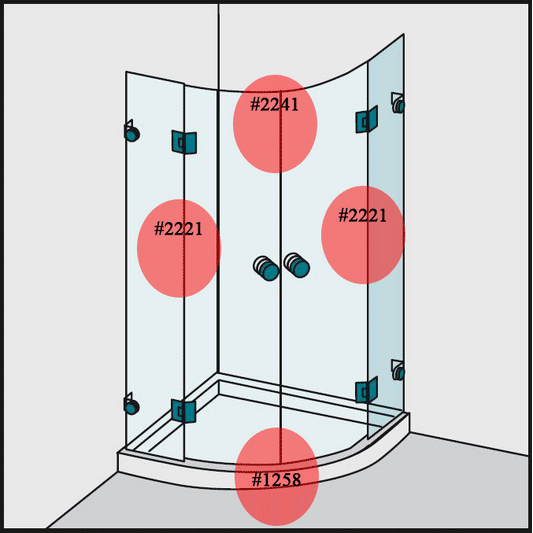 #2241

#2221

#2221

#1258